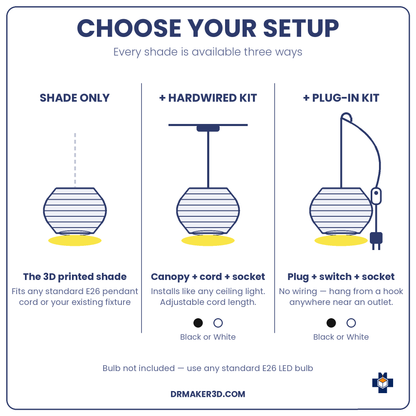 CHOOSE YOUR SETUP

Every shade is available three ways

SHADE ONLY

The 3D printed shade

Fits any standard E26 pendant cord or your existing fixture

+ HARDWIRED KIT

Canopy + cord + socket

Installs like any ceiling light. Adjustable cord length.

Black or White

+ PLUG-IN KIT

Plug + switch + socket

No wiring — hang from a hook anywhere near an outlet.

Black or White

Bulb not included — use any standard E26 LED bulb

DRMAKER3D.COM