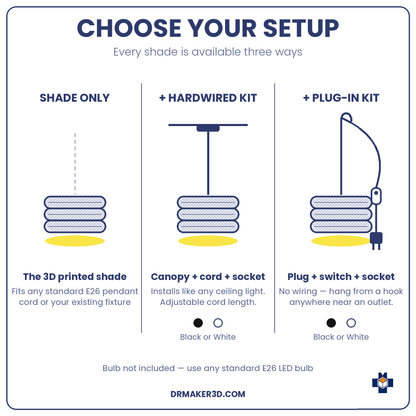 CHOOSE YOUR SETUP

Every shade is available three ways

SHADE ONLY

The 3D printed shade

Fits any standard E26 pendant cord or your existing fixture

+ HARDWIRED KIT

Canopy + cord + socket

Installs like any ceiling light. Adjustable cord length.

Black or White

+ PLUG-IN KIT

Plug + switch + socket

No wiring — hang from a hook anywhere near an outlet.

Black or White

Bulb not included — use any standard E26 LED bulb

DRMAKER3D.COM