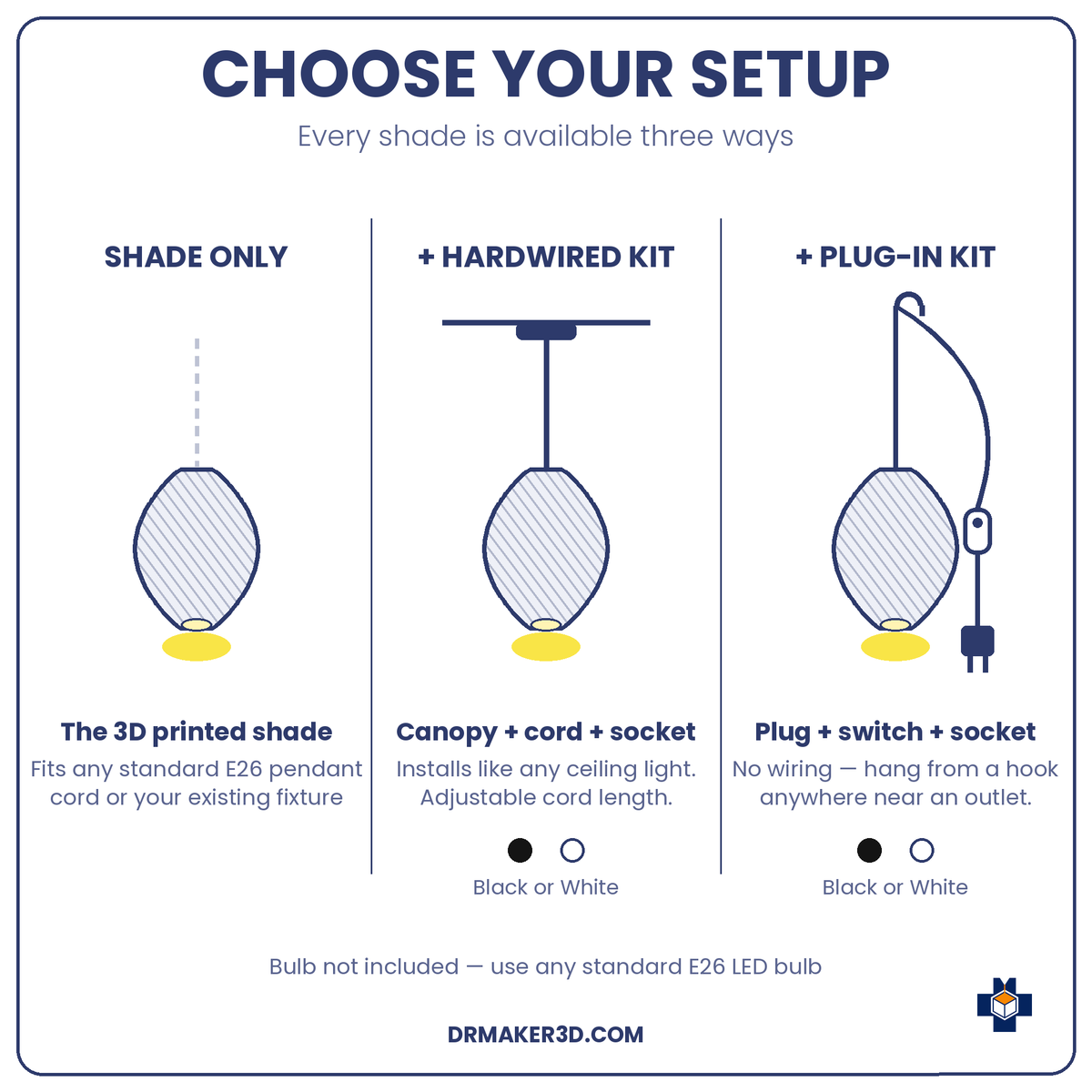 CHOOSE YOUR SETUP

Every shade is available three ways

SHADE ONLY

The 3D printed shade

Fits any standard E26 pendant cord or your existing fixture

+ HARDWIRED KIT

Canopy + cord + socket

Installs like any ceiling light. Adjustable cord length.

Black or White

+ PLUG-IN KIT

Plug + switch + socket

No wiring — hang from a hook anywhere near an outlet.

Black or White

Bulb not included — use any standard E26 LED bulb

DRMAKER3D.COM