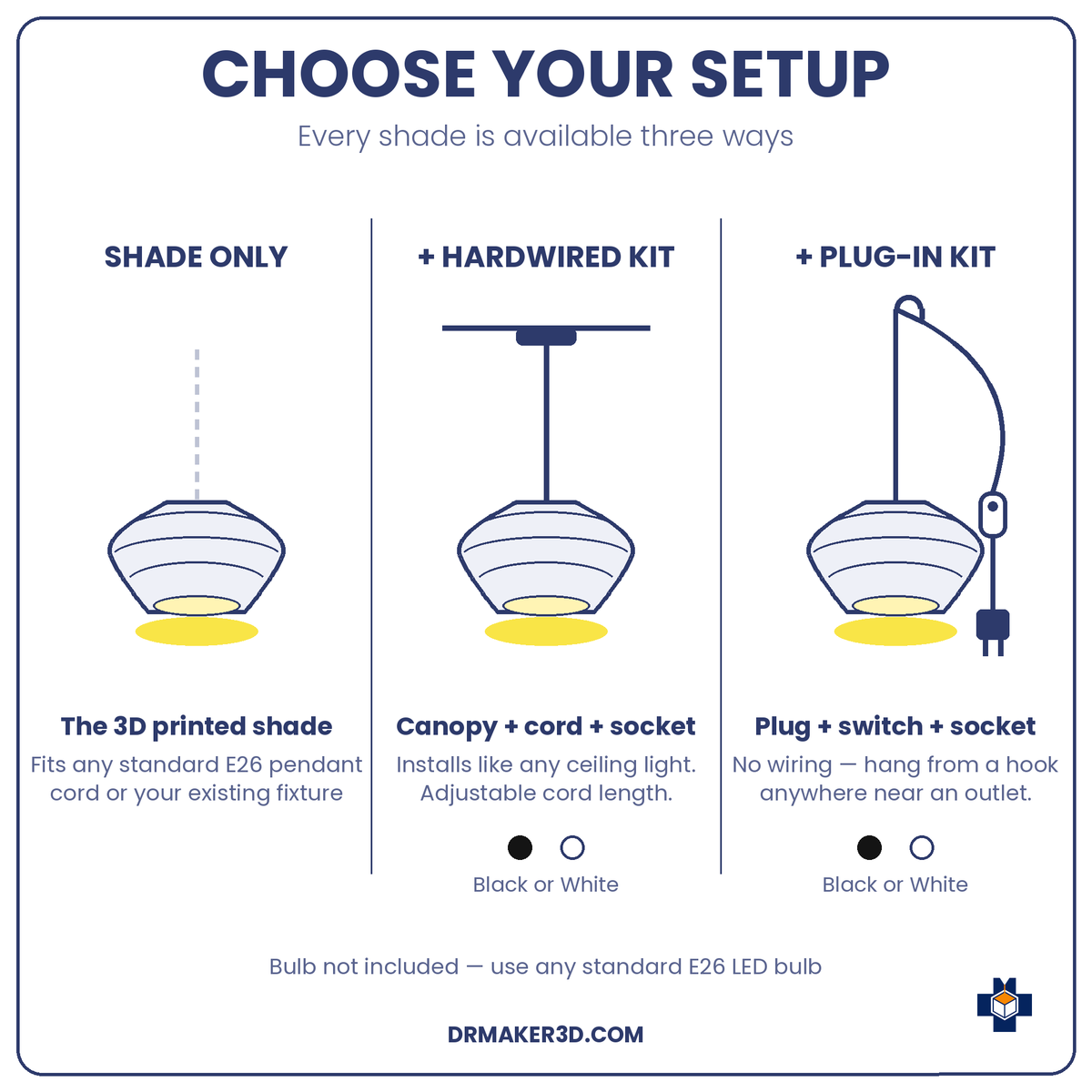 CHOOSE YOUR SETUP

Every shade is available three ways

SHADE ONLY

The 3D printed shade

Fits any standard E26 pendant cord or your existing fixture

+ HARDWIRED KIT

Canopy + cord + socket

Installs like any ceiling light. Adjustable cord length.

Black or White

+ PLUG-IN KIT

Plug + switch + socket

No wiring — hang from a hook anywhere near an outlet.

Black or White

Bulb not included — use any standard E26 LED bulb

DRMAKER3D.COM