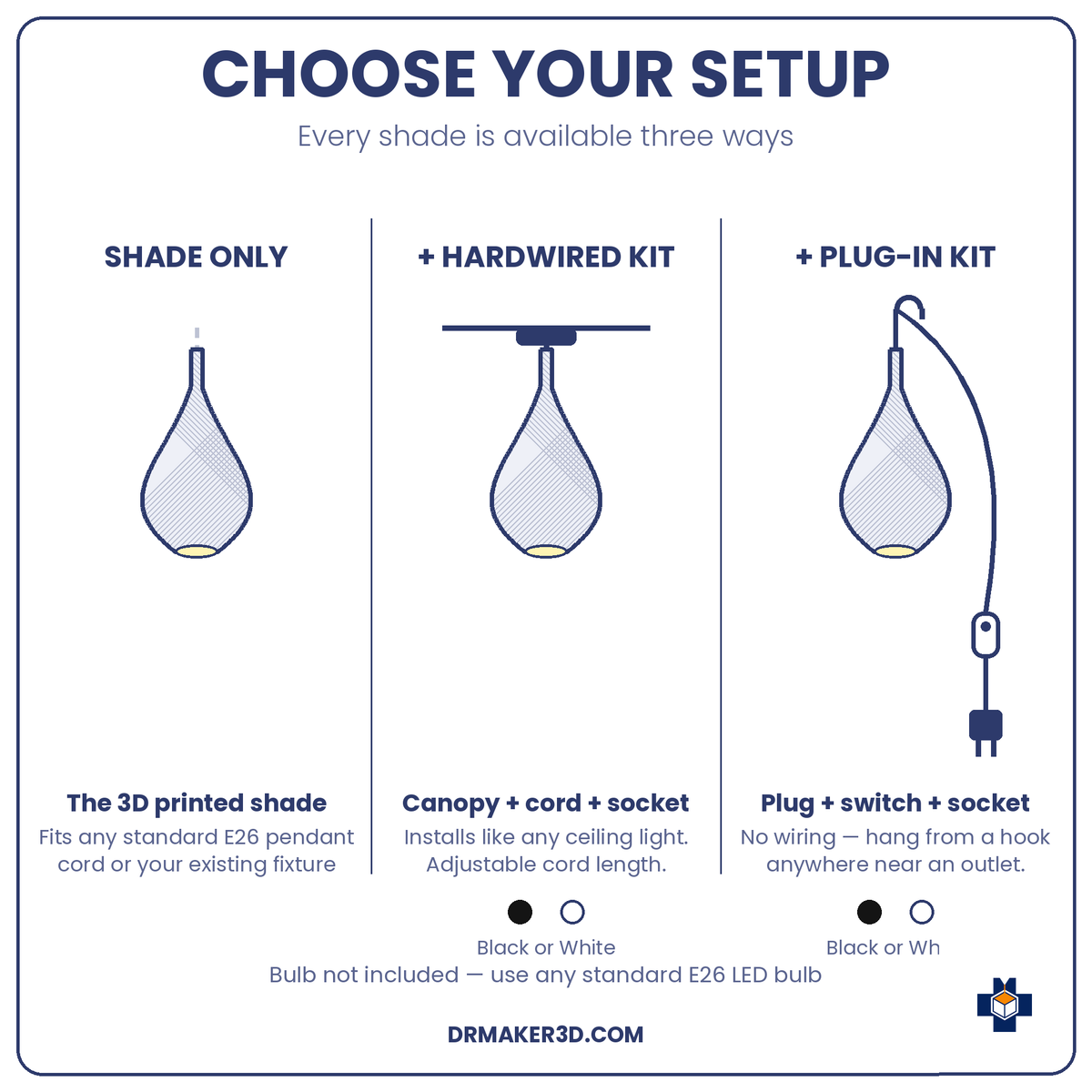 CHOOSE YOUR SETUP

Every shade is available three ways

SHADE ONLY

The 3D printed shade

Fits any standard E26 pendant cord or your existing fixture

+ HARDWIRED KIT

Canopy + cord + socket

Installs like any ceiling light. Adjustable cord length.

Black or White

+ PLUG-IN KIT

Plug + switch + socket

No wiring — hang from a hook anywhere near an outlet.

Black or Wh

Bulb not included — use any standard E26 LED bulb

DRMAKER3D.COM